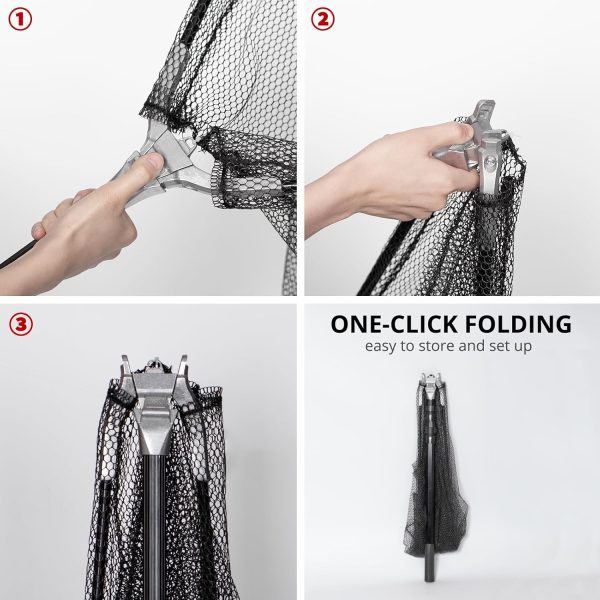 1

2

3

ONE-CLICK FOLDING
easy to store and set up